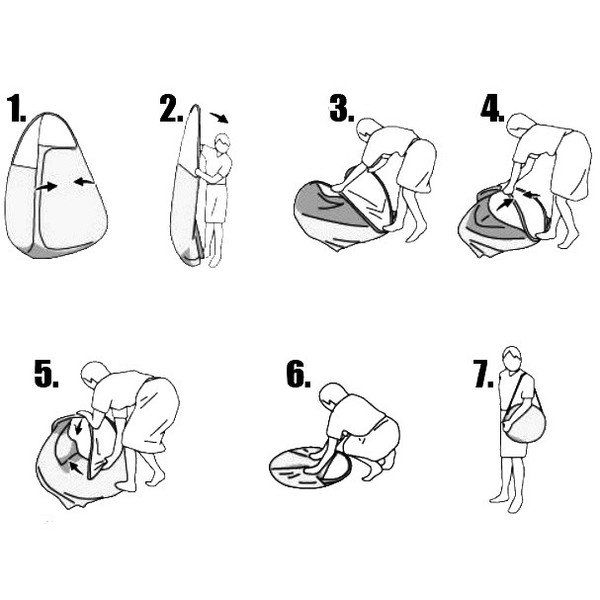 1.

2.

3.

4.

5.

6.

7.